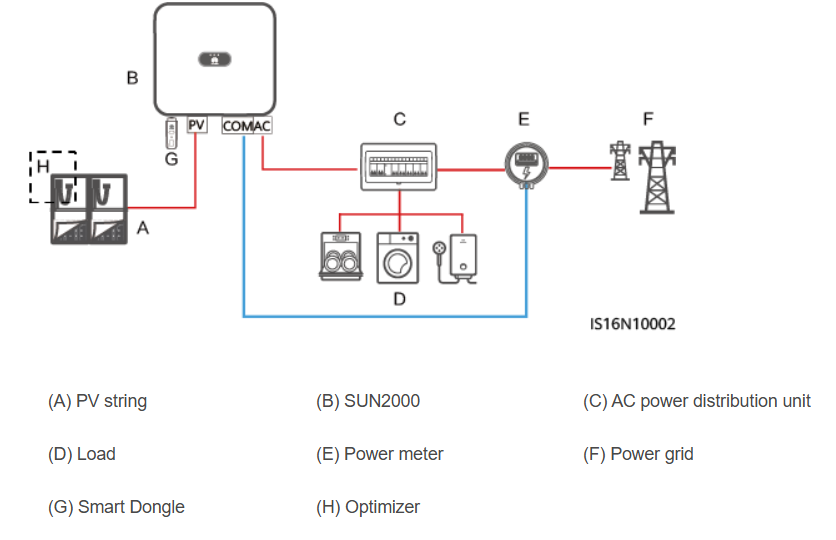 B

PV COM AC

G

H

A

C

E

F

D

IS16N10002

(A) PV string

(B) SUN2000

(C) AC power distribution unit

(D) Load

(E) Power meter

(F) Power grid

(G) Smart Dongle

(H) Optimizer