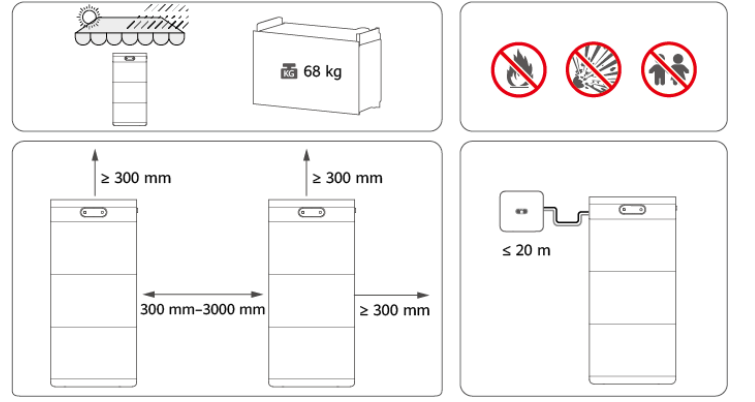 KG 68 kg

≥ 300 mm

≥ 300 mm

300 mm–3000 mm

≥ 300 mm

≤ 20 m